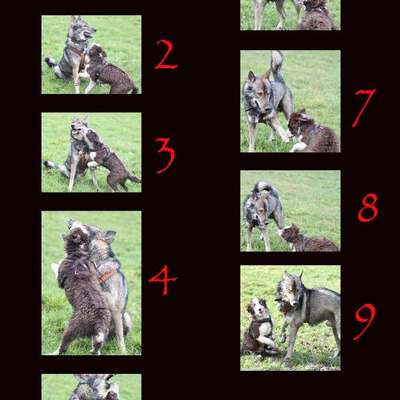 2

3

4

7

8

9