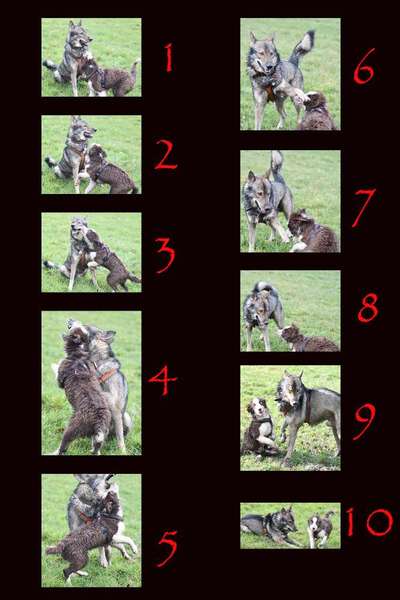 1
2
3
4
5
6
7
8
9
10