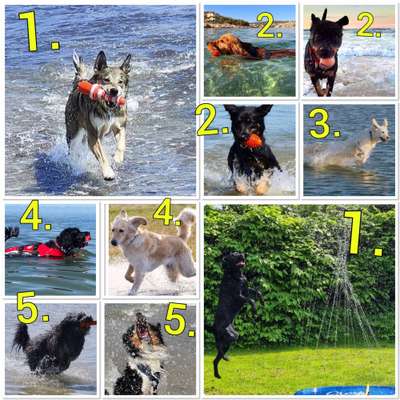 1.

2.

2.

2.

3.

4.

4.

1.

5.

5.